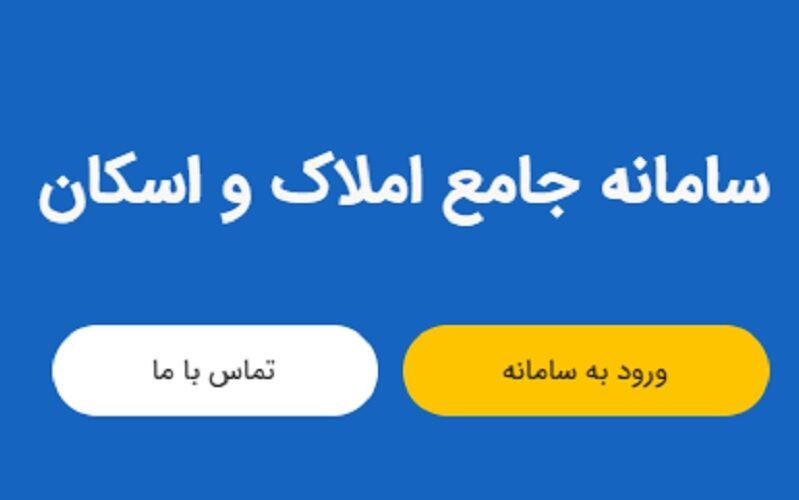 سامانه جامع املاک و اسکان

ورود به سامانه

تماس با ما